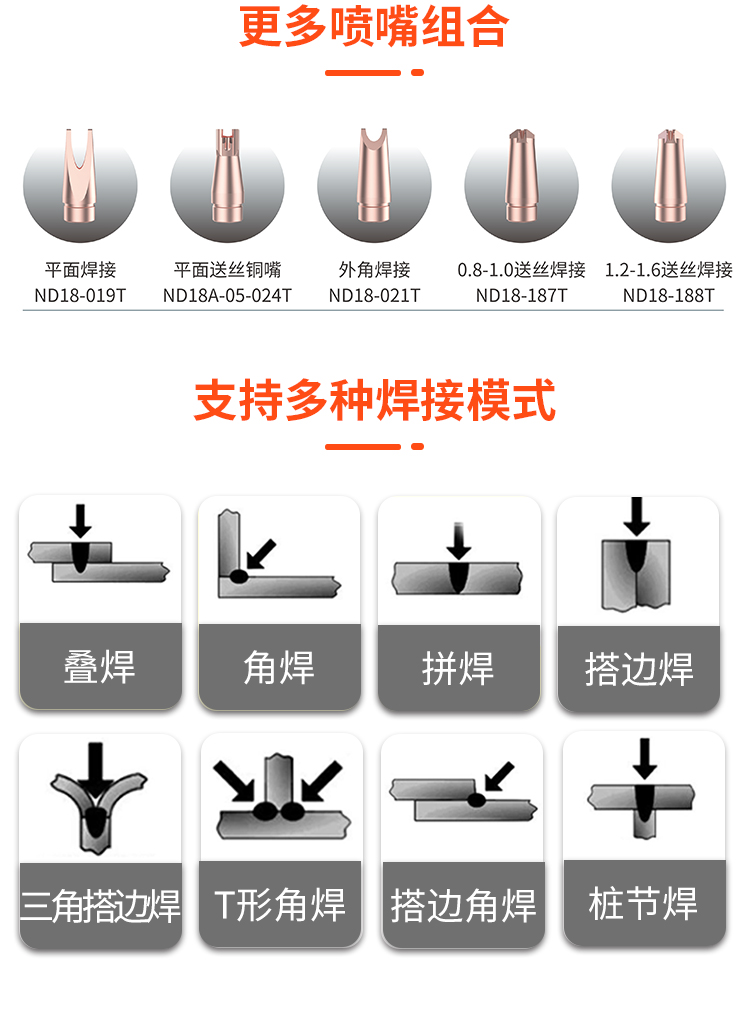 更多喷嘴组合

平面焊接
ND18-019T

平面送丝铜嘴
ND18A-05-024T

外角焊接
ND18-021T

0.8-1.0送丝焊接
ND18-187T

1.2-1.6送丝焊接
ND18-188T

支持多种焊接模式

叠焊

角焊

拼焊

搭边焊

三角搭边焊

T形角焊

搭边角焊

桩节焊