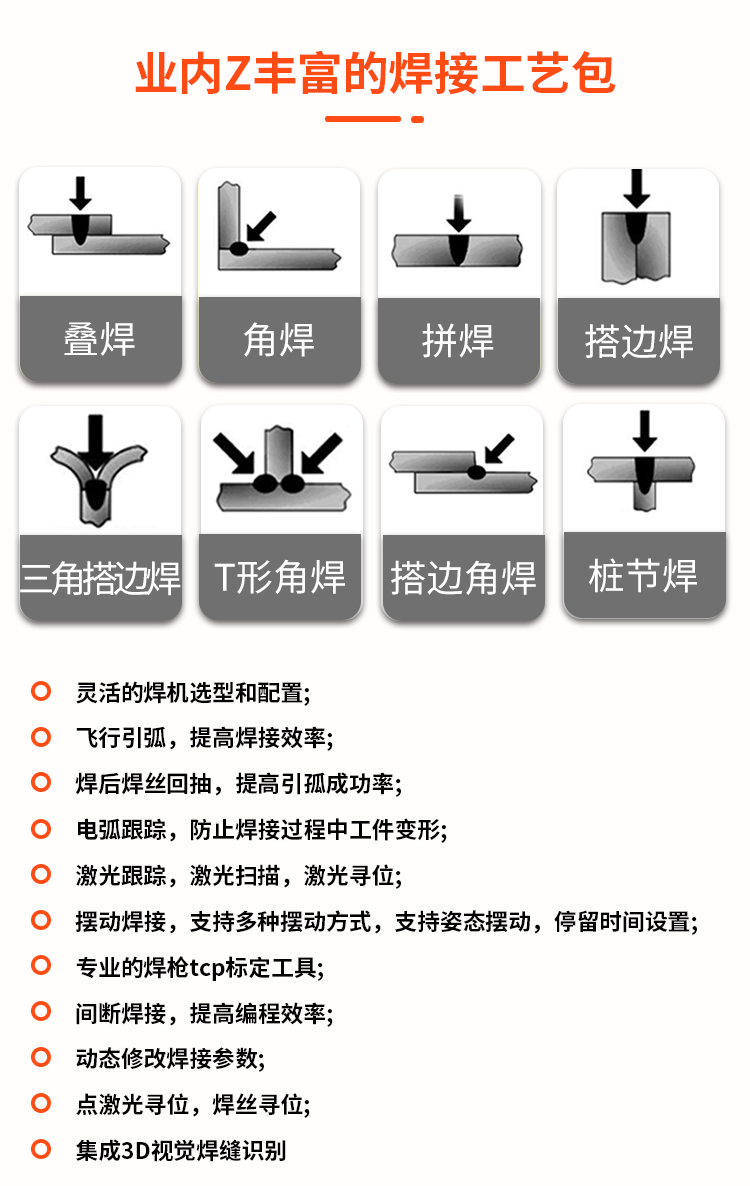 业内Z丰富的焊接工艺包

叠焊

角焊

拼焊

搭边焊

三角搭边焊

T形角焊

搭边角焊

桩节焊

灵活的焊机选型和配置;

飞行引弧，提高焊接效率;

焊后焊丝回抽，提高引孤成功率;

电弧跟踪，防止焊接过程中工件变形;

激光跟踪，激光扫描，激光寻位;

摆动焊接，支持多种摆动方式，支持姿态摆动，停留时间设置;

专业的焊枪tcp标定工具;

间断焊接，提高编程效率;

动态修改焊接参数;

点激光寻位，焊丝寻位;

集成3D视觉焊缝识别