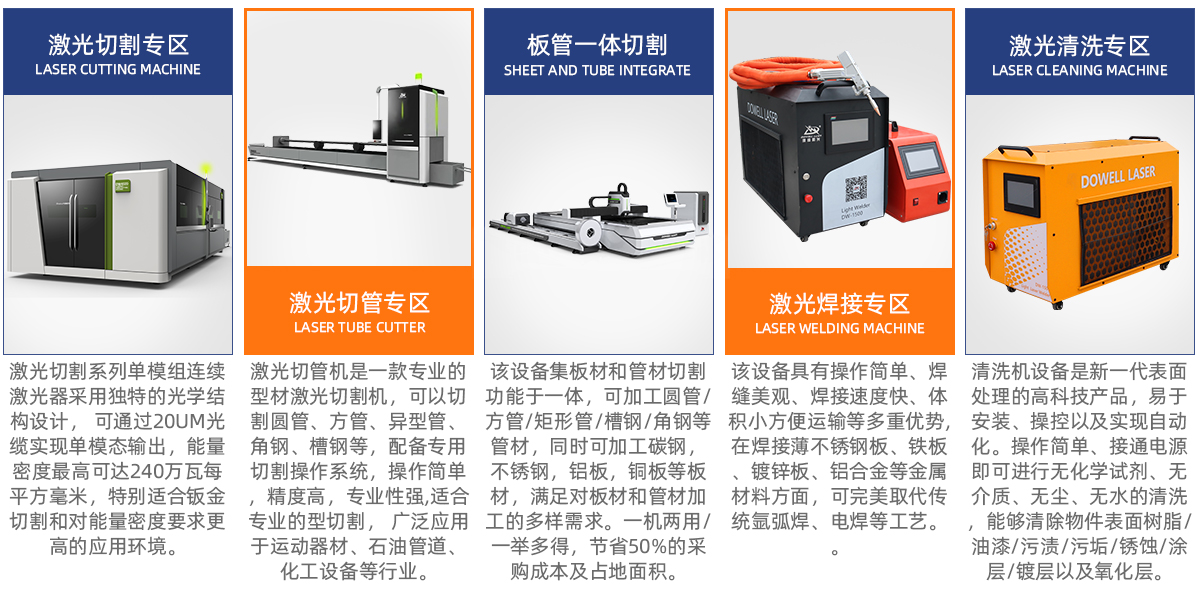 激光切割专区
LASER CUTTING MACHINE

激光切割系列单模组连续激光器采用独特的光学结构设计，可通过20UM光缆实现单模态输出，能量密度最高可达240万瓦每平方毫米，特别适合钣金切割和对能量密度要求更高的应用环境。

激光切管专区
LASER TUBE CUTTER

激光切管机是一款专业的型材激光切割机，可以切割圆管、方管、异型管、角钢、槽钢等，配备专用切割操作系统，操作简单，精度高，专业性强,适合专业的型切割，广泛应用于运动器材、石油管道、化工设备等行业。

板管一体切割
SHEET AND TUBE INTEGRATE

该设备集板材和管材切割功能于一体，可加工圆管/方管/矩形管/槽钢/角钢等管材，同时可加工碳钢，不锈钢，铝板，铜板等板材，满足对板材和管材加工的多样需求。一机两用/一举多得，节省50%的采购成本及占地面积。

DOWELL LASER
Light Welder
DW-1500

激光焊接专区
LASER WELDING MACHINE

该设备具有操作简单、焊缝美观、焊接速度快、体积小方便运输等多重优势，在焊接薄不锈钢板、铁板、镀锌板、铝合金等金属材料方面，可完美取代传统氩弧焊、电焊等工艺。。

激光清洗专区
LASER CLEANING MACHINE

DOWELL LASER

清洗机设备是新一代表面处理的高科技产品，易于安装、操控以及实现自动化。操作简单、接通电源即可进行无化学试剂、无介质、无尘、无水的清洗，能够清除物件表面树脂/油漆/污渍/污垢/锈蚀/涂层/镀层以及氧化层。