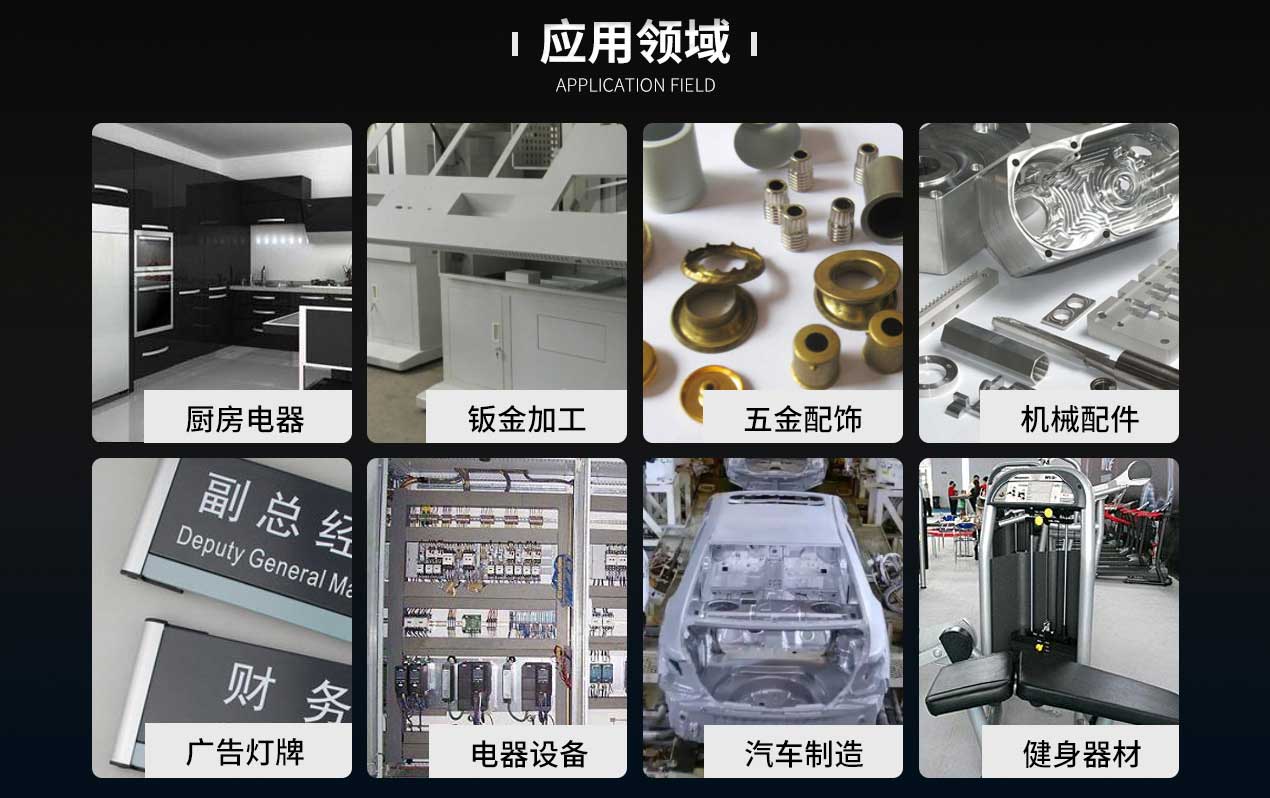 应用领域
APPLICATION FIELD

厨房电器

钣金加工

五金配饰

机械配件

副总经
Deputy General Ma
财务

广告灯牌

电器设备

汽车制造

健身器材